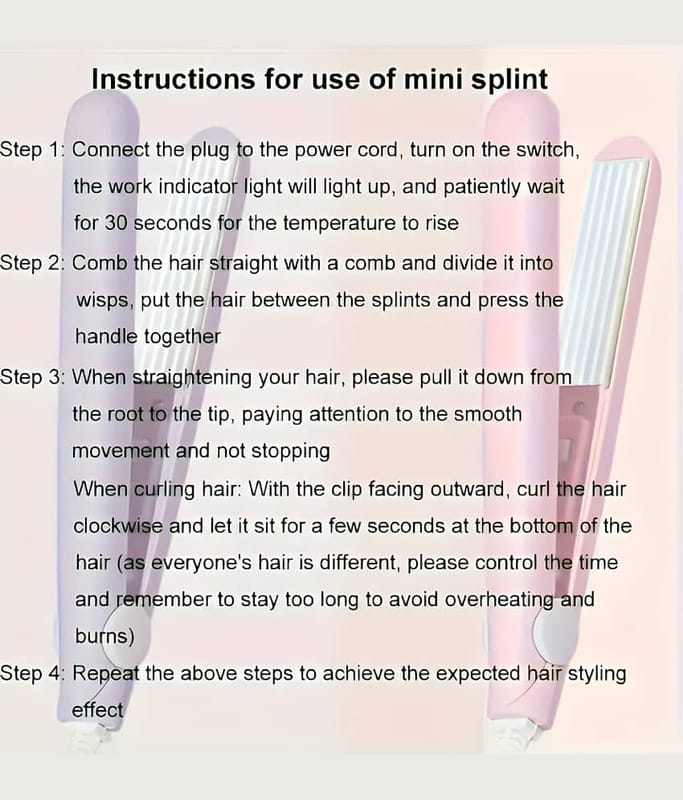 Instructions for use of mini splint

Step 1: Connect the plug to the power cord, turn on the switch, the work indicator light will light up, and patiently wait for 30 seconds for the temperature to rise

Step 2: Comb the hair straight with a comb and divide it into wisps, put the hair between the splints and press the handle together

Step 3: When straightening your hair, please pull it down from the root to the tip, paying attention to the smooth movement and not stopping

When curling hair: With the clip facing outward, curl the hair clockwise and let it sit for a few seconds at the bottom of the hair (as everyone's hair is different, please control the time and remember to stay too long to avoid overheating and burns)

Step 4: Repeat the above steps to achieve the expected hair styling effect