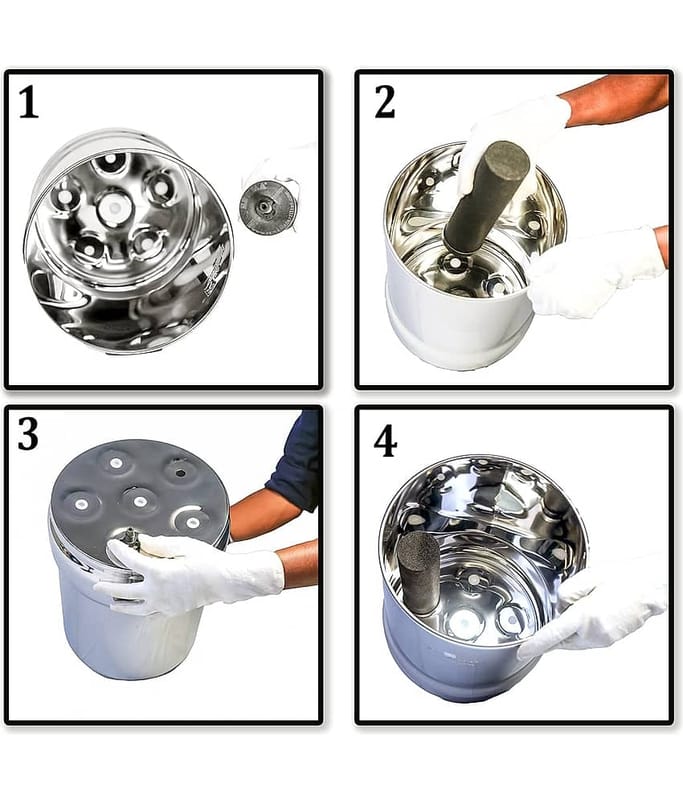 1

2

3

4