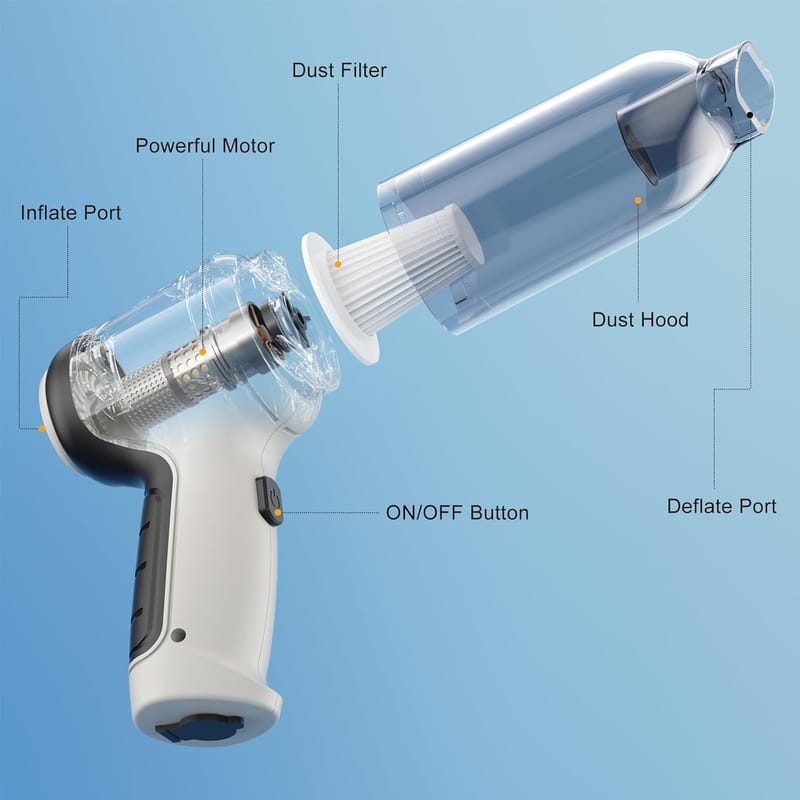 Dust Filter

Powerful Motor

Inflate Port

Dust Hood

ON/OFF Button

Deflate Port