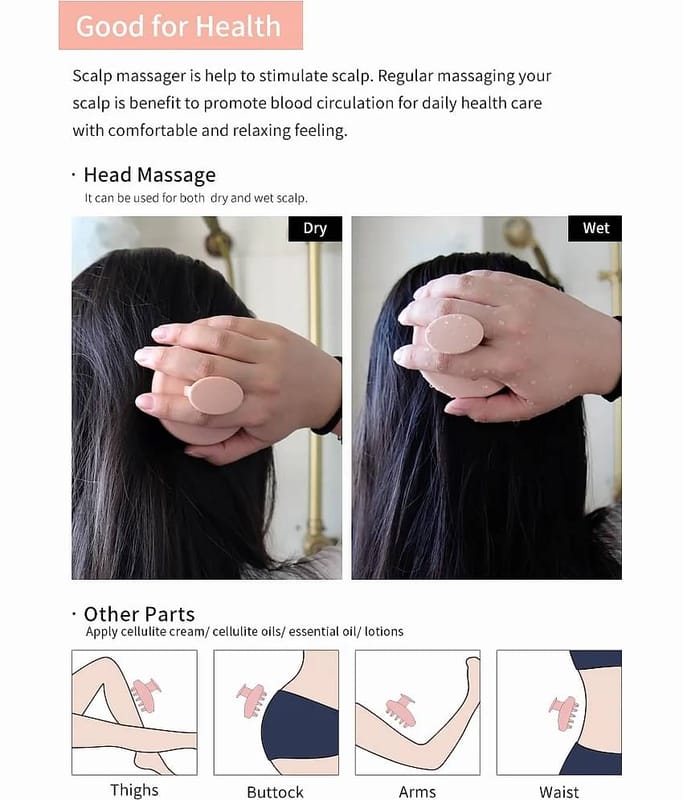 Good for Health

Scalp massager is help to stimulate scalp. Regular massaging your scalp is benefit to promote blood circulation for daily health care with comfortable and relaxing feeling.

· Head Massage
It can be used for both dry and wet scalp.

Dry

Wet

· Other Parts
Apply cellulite cream/ cellulite oils/ essential oil/ lotions

Thighs

Buttock

Arms

Waist