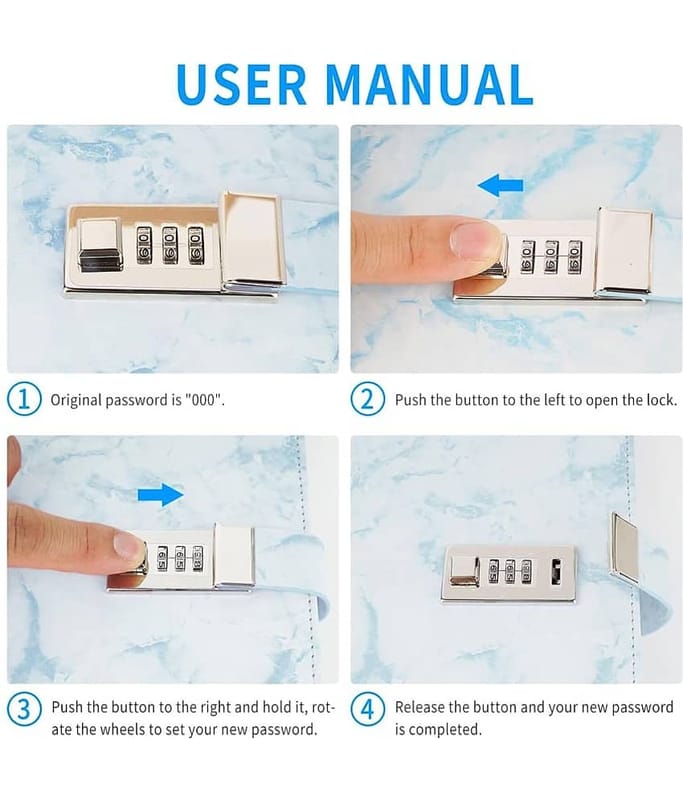 USER MANUAL

1 Original password is "000".

2 Push the button to the left to open the lock.

3 Push the button to the right and hold it, rotate the wheels to set your new password.

4 Release the button and your new password is completed.