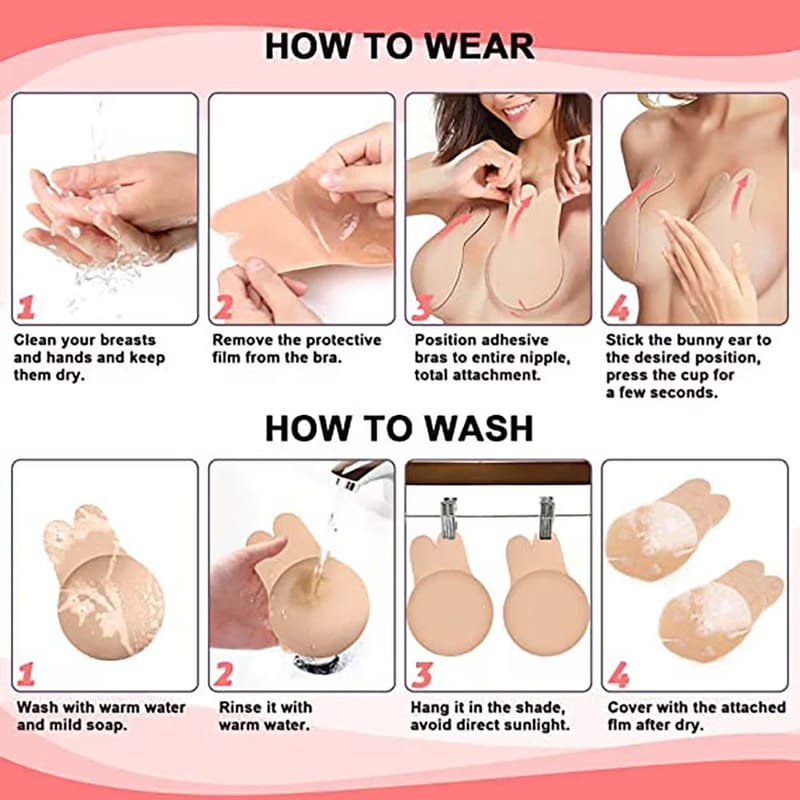 HOW TO WEAR

1
Clean your breasts and hands and keep them dry.

2
Remove the protective film from the bra.

3
Position adhesive bras to entire nipple, total attachment.

4
Stick the bunny ear to the desired position, press the cup for a few seconds.

HOW TO WASH

1
Wash with warm water and mild soap.

2
Rinse it with warm water.

3
Hang it in the shade, avoid direct sunlight.

4
Cover with the attached flm after dry.