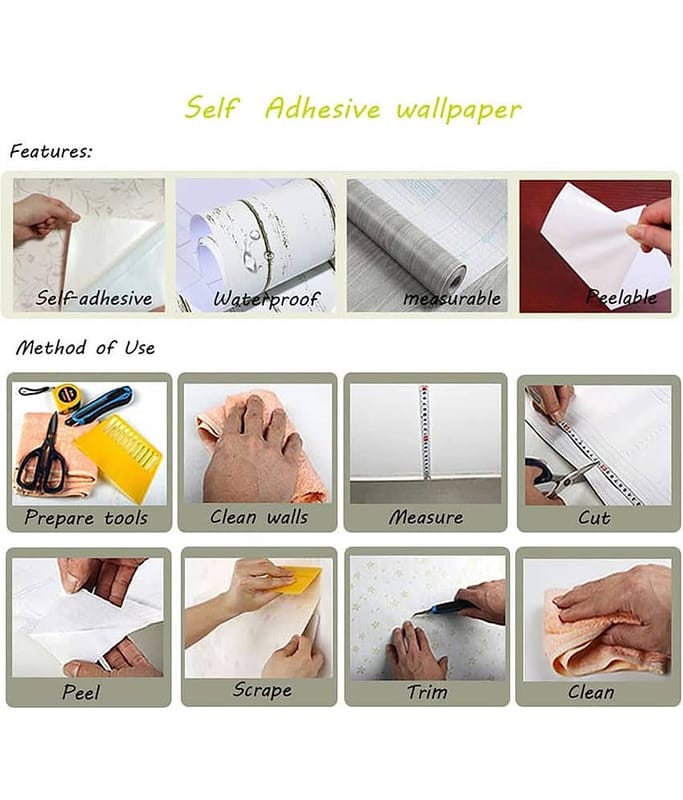 Self Adhesive wallpaper

Features:

Self-adhesive
Waterproof
measurable
Peelable

Method of Use

Prepare tools
Clean walls
Measure
Cut

Peel
Scrape
Trim
Clean