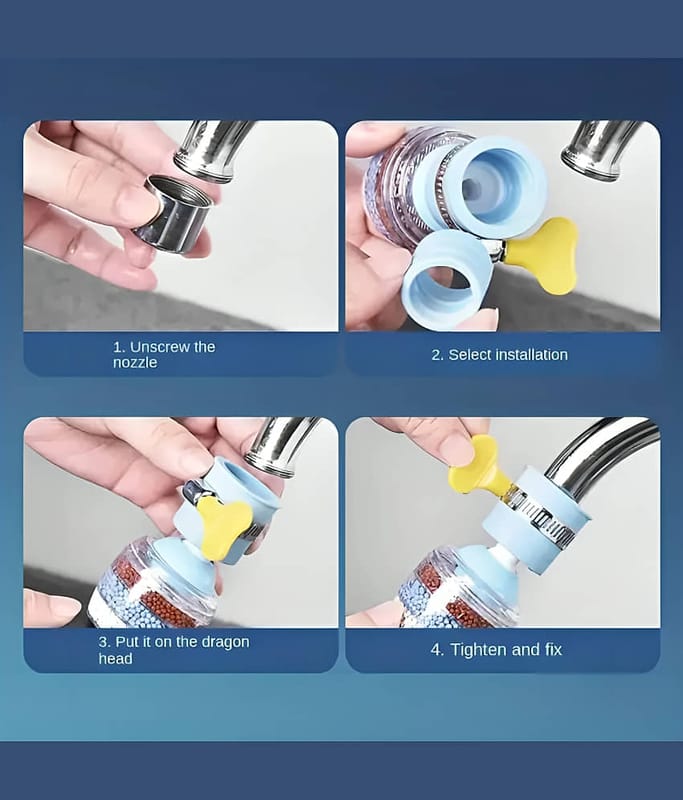 1. Unscrew the nozzle

2. Select installation

3. Put it on the dragon head

4. Tighten and fix