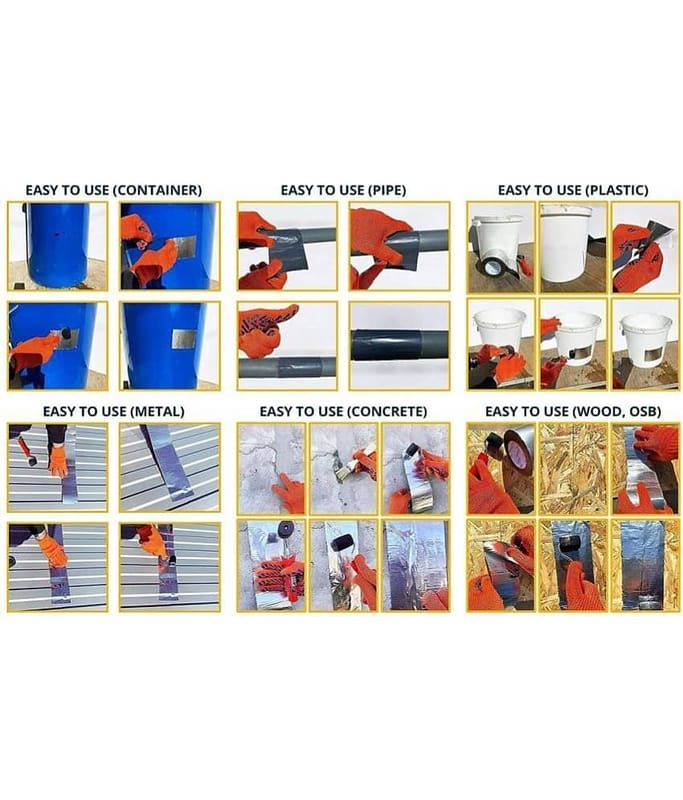 EASY TO USE (CONTAINER)

EASY TO USE (PIPE)

EASY TO USE (PLASTIC)

EASY TO USE (METAL)

EASY TO USE (CONCRETE)

EASY TO USE (WOOD, OSB)