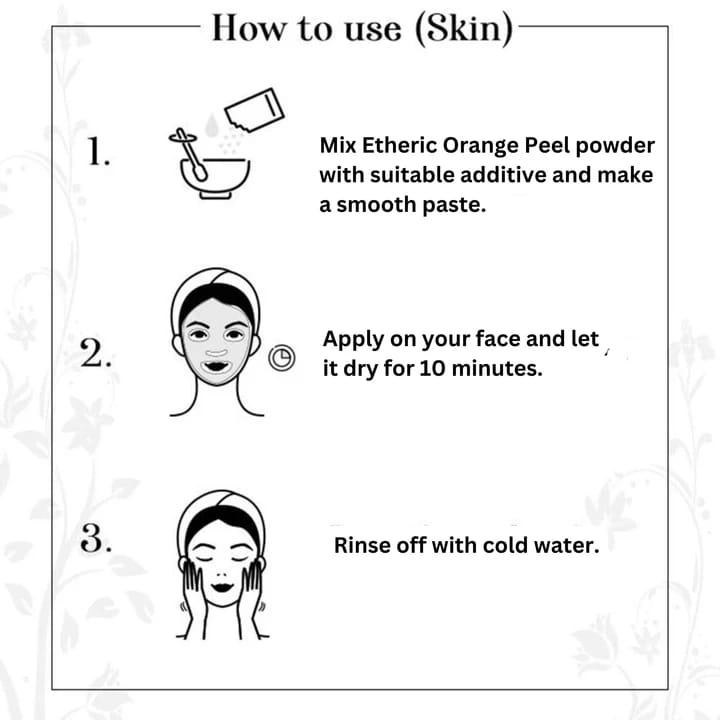 How to use (Skin)

1. Mix Etheric Orange Peel powder with suitable additive and make a smooth paste.

2. Apply on your face and let it dry for 10 minutes.

3. Rinse off with cold water.