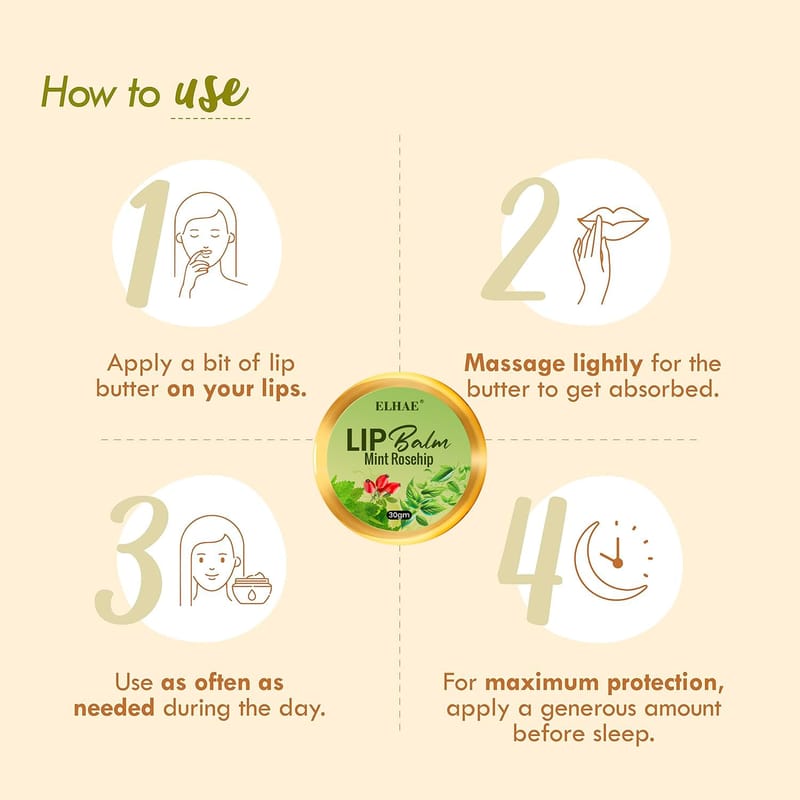 How to use

1

Apply a bit of lip butter on your lips.

2

Massage lightly for the butter to get absorbed.

ELHAE®
LIP Balm
Mint Rosehip
30gm

3

Use as often as needed during the day.

4

For maximum protection, apply a generous amount before sleep.