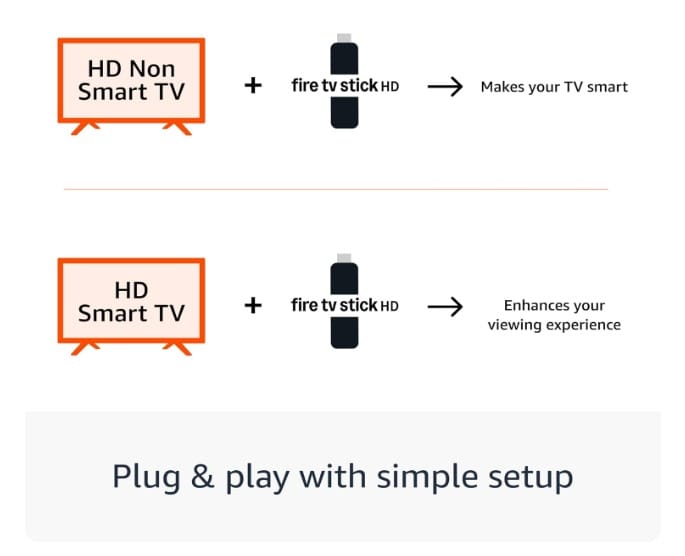 HD Non Smart TV + fire tv stick HD → Makes your TV smart

HD Smart TV + fire tv stick HD → Enhances your viewing experience

Plug & play with simple setup