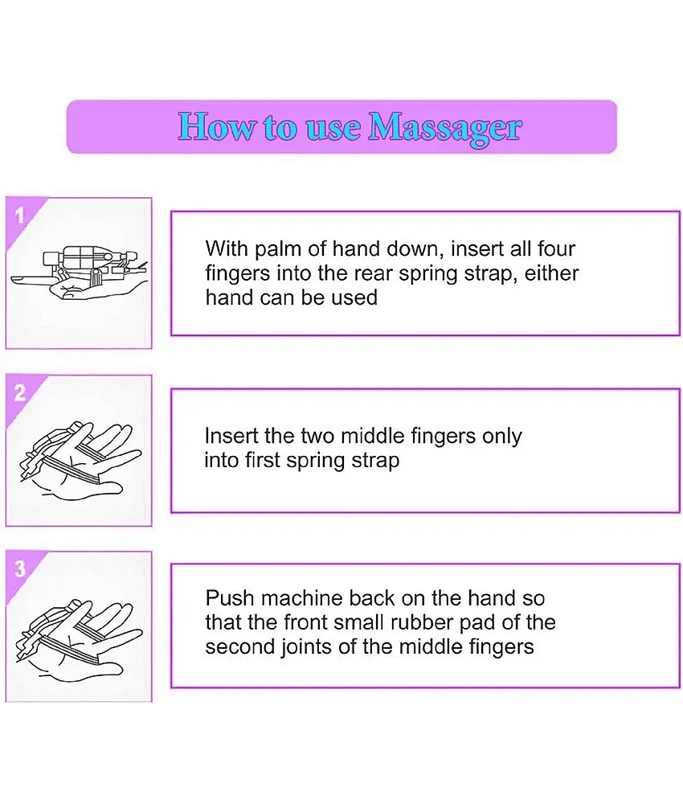 How to use Massager

1

With palm of hand down, insert all four fingers into the rear spring strap, either hand can be used

2

Insert the two middle fingers only into first spring strap

3

Push machine back on the hand so that the front small rubber pad of the second joints of the middle fingers