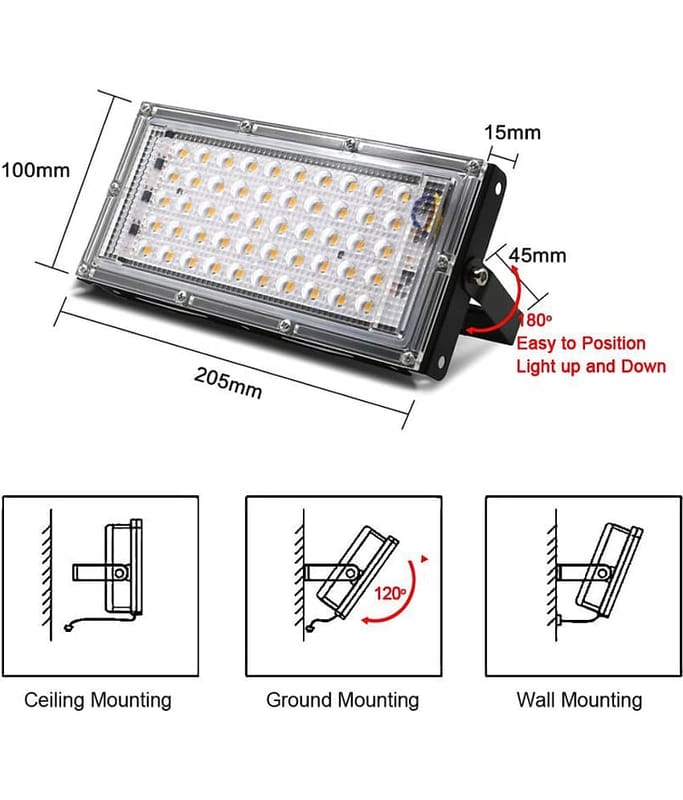 100mm

15mm

45mm

180°
Easy to Position
Light up and Down

205mm

120°

Ceiling Mounting

Ground Mounting

Wall Mounting