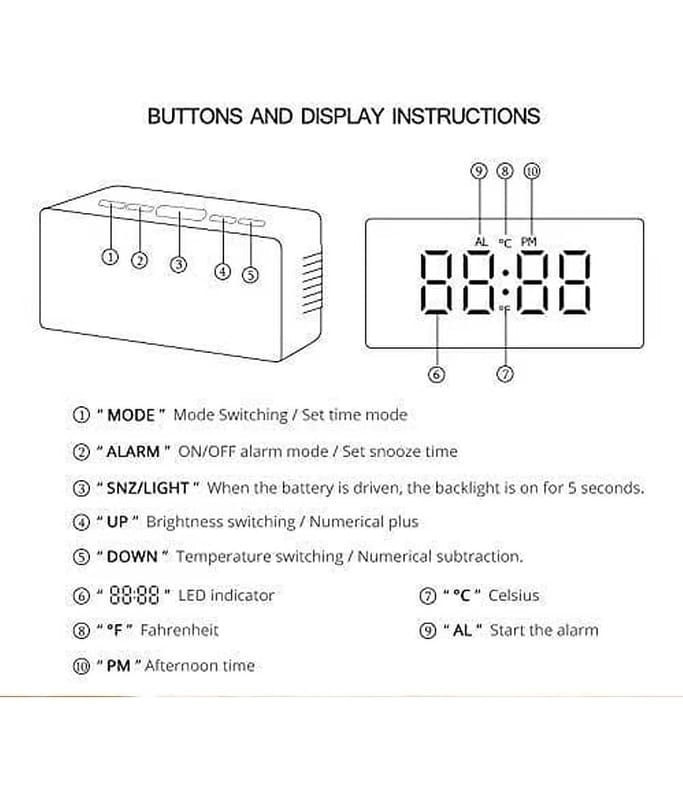 BUTTONS AND DISPLAY INSTRUCTIONS

① ② ③ ④ ⑤

⑨ ⑧ ⑩

AL °C PM

88:88

°F

⑥ ⑦

① " MODE " Mode Switching / Set time mode

② " ALARM " ON/OFF alarm mode / Set snooze time

③ " SNZ/LIGHT " When the battery is driven, the backlight is on for 5 seconds.

④ " UP " Brightness switching / Numerical plus

⑤ " DOWN " Temperature switching / Numerical subtraction.

⑥ " 88:88 " LED indicator

⑦ " °C " Celsius

⑧ " °F " Fahrenheit

⑨ " AL " Start the alarm

⑩ " PM " Afternoon time