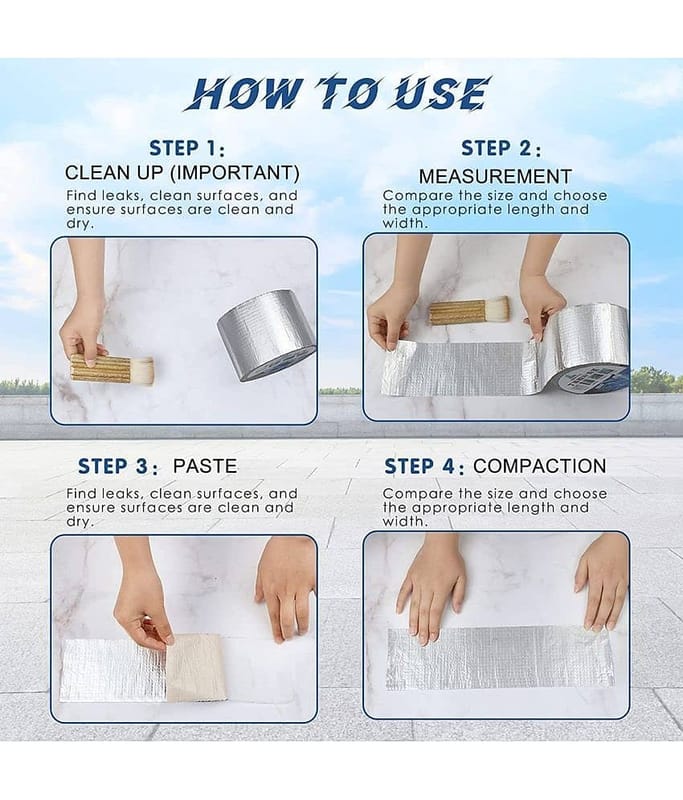 HOW TO USE

STEP 1:
CLEAN UP (IMPORTANT)
Find leaks, clean surfaces, and ensure surfaces are clean and dry.

STEP 2:
MEASUREMENT
Compare the size and choose the appropriate length and width.

STEP 3: PASTE
Find leaks, clean surfaces, and ensure surfaces are clean and dry.

STEP 4: COMPACTION
Compare the size and choose the appropriate length and width.