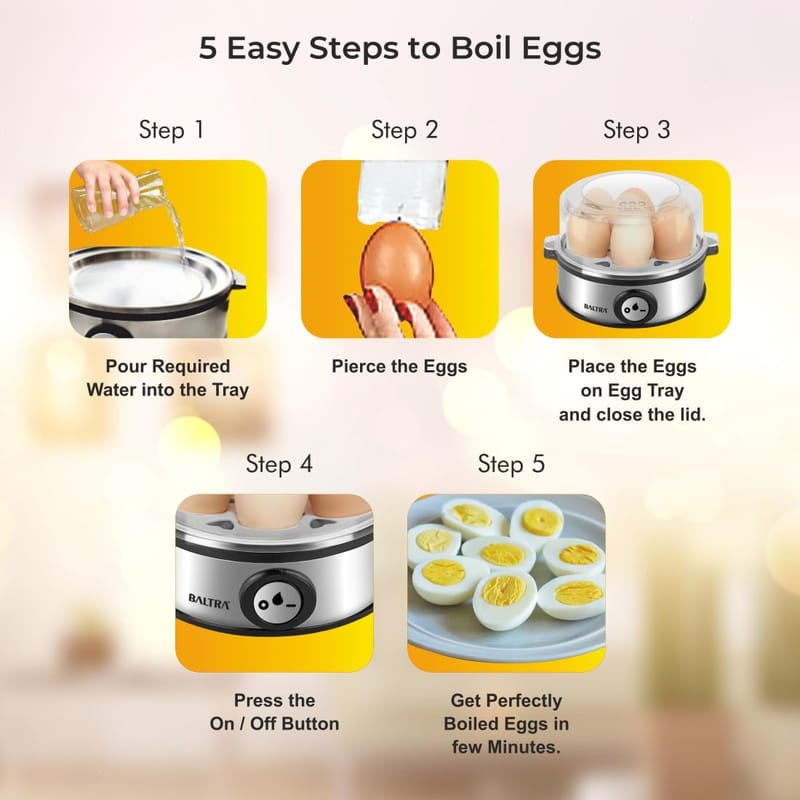 5 Easy Steps to Boil Eggs

Step 1

Pour Required Water into the Tray

Step 2

Pierce the Eggs

Step 3

BALTRA

Place the Eggs on Egg Tray and close the lid.

Step 4

BALTRA

Press the On / Off Button

Step 5

Get Perfectly Boiled Eggs in few Minutes.