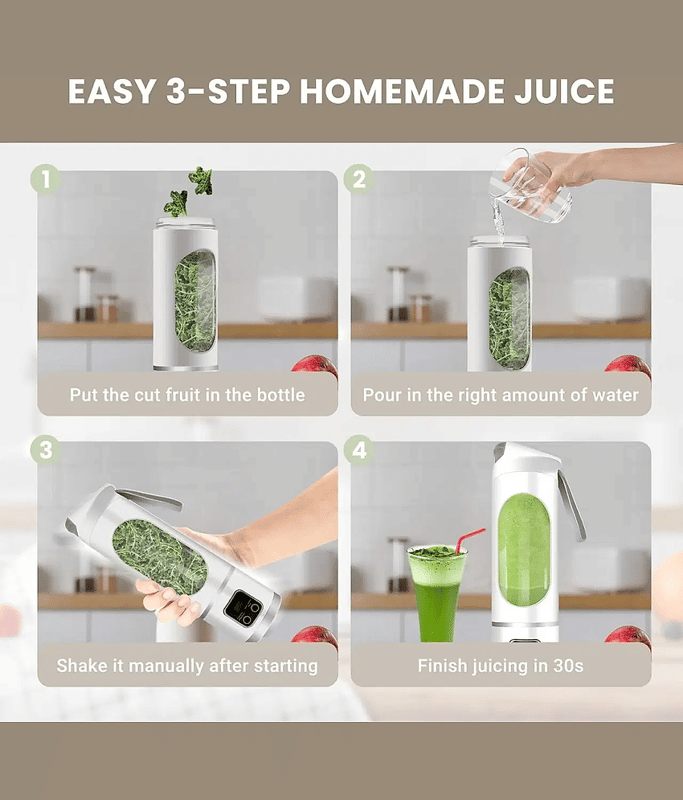 EASY 3-STEP HOMEMADE JUICE

1
Put the cut fruit in the bottle

2
Pour in the right amount of water

3
Shake it manually after starting

4
Finish juicing in 30s