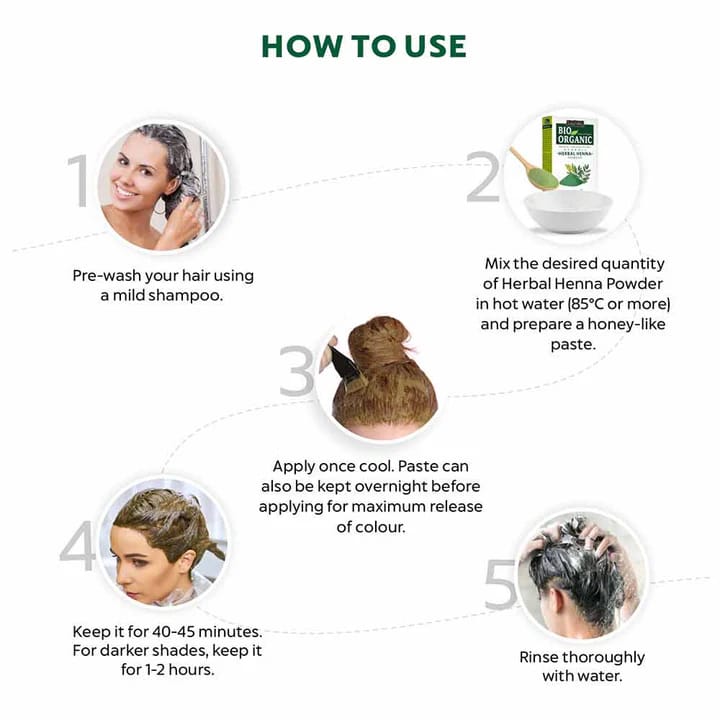 HOW TO USE

1

Pre-wash your hair using a mild shampoo.

2

BIO ORGANIC

HERBAL HENNA

Mix the desired quantity of Herbal Henna Powder in hot water (85°C or more) and prepare a honey-like paste.

3

Apply once cool. Paste can also be kept overnight before applying for maximum release of colour.

4

Keep it for 40-45 minutes. For darker shades, keep it for 1-2 hours.

5

Rinse thoroughly with water.