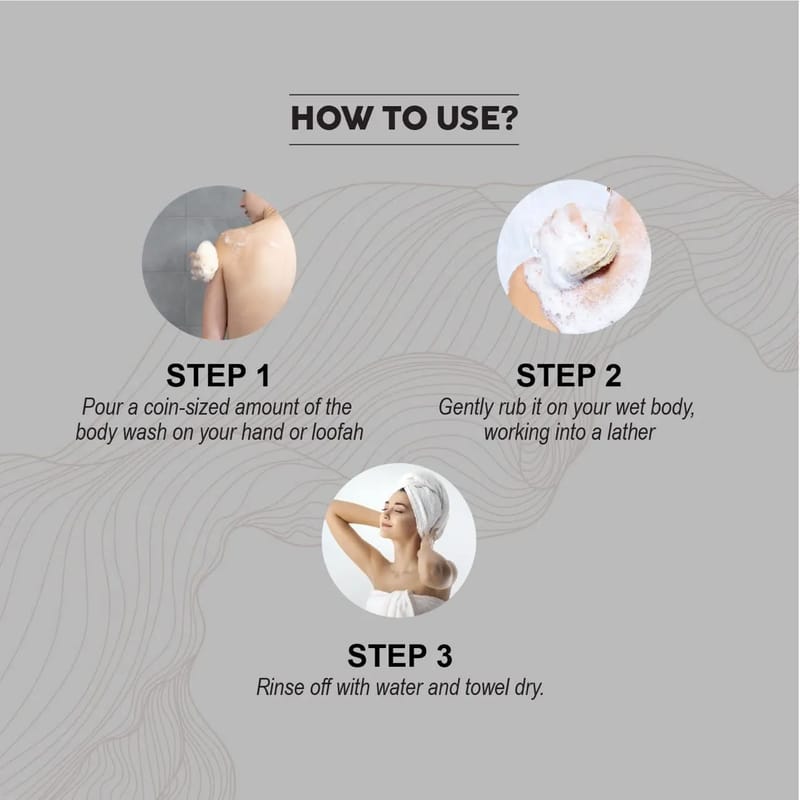 HOW TO USE?

STEP 1
Pour a coin-sized amount of the body wash on your hand or loofah

STEP 2
Gently rub it on your wet body, working into a lather

STEP 3
Rinse off with water and towel dry.