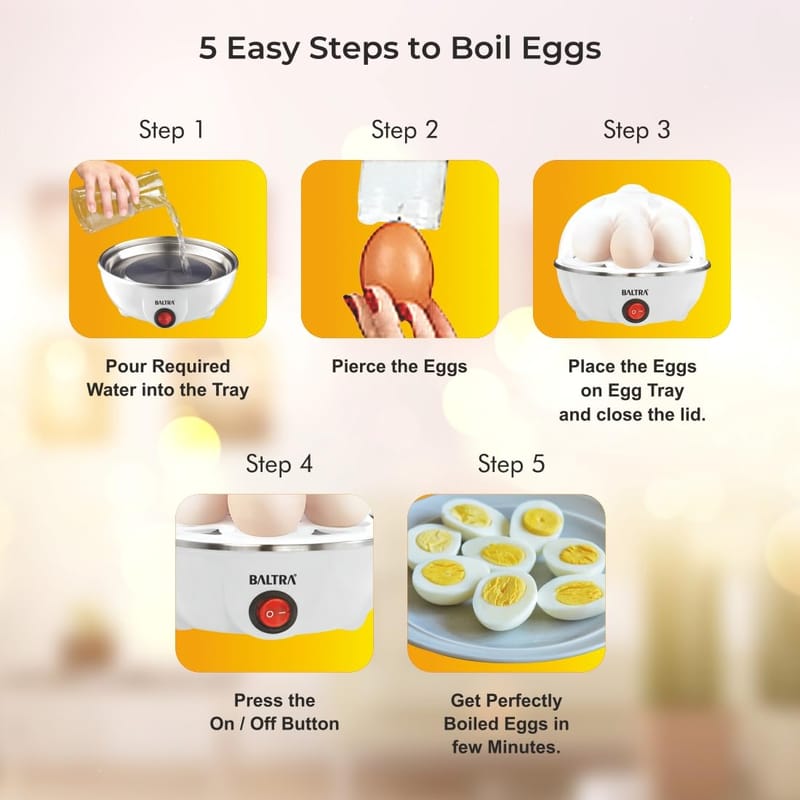 5 Easy Steps to Boil Eggs

Step 1

BALTRA

Pour Required Water into the Tray

Step 2

Pierce the Eggs

Step 3

BALTRA

Place the Eggs on Egg Tray and close the lid.

Step 4

BALTRA

Press the On / Off Button

Step 5

Get Perfectly Boiled Eggs in few Minutes.