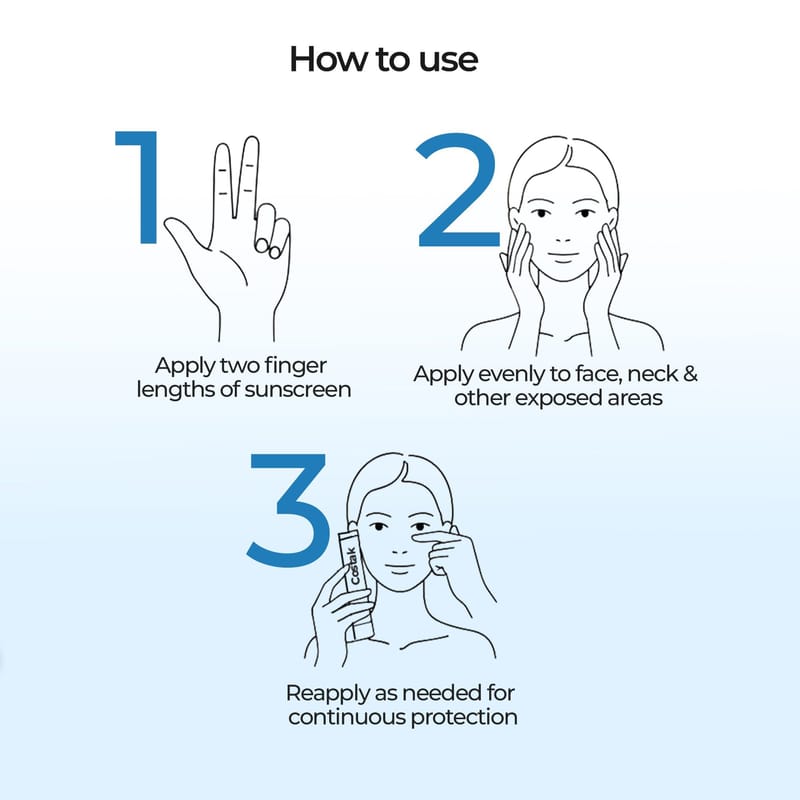 How to use

1

Apply two finger lengths of sunscreen

2

Apply evenly to face, neck & other exposed areas

3

Costak

Reapply as needed for continuous protection