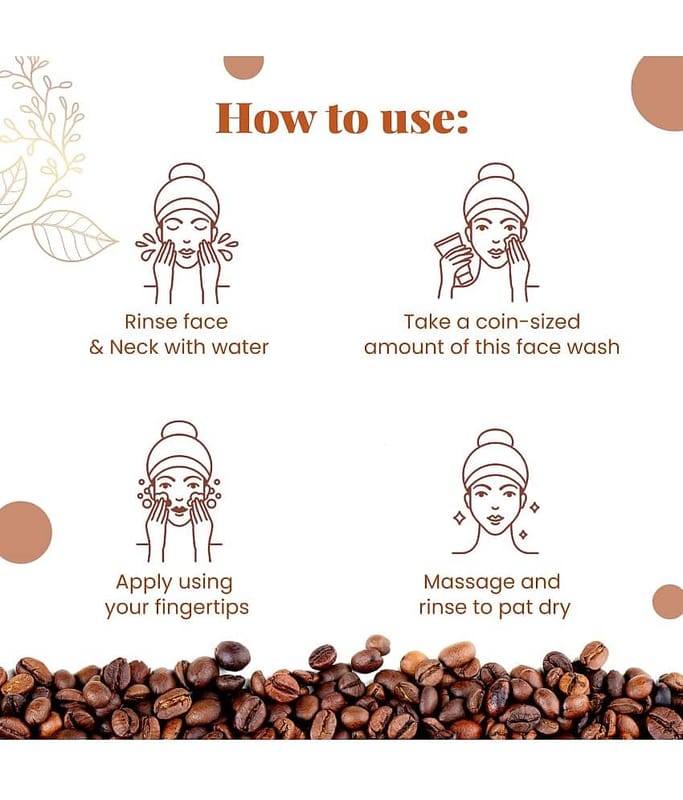 How to use:

Rinse face & Neck with water

Take a coin-sized amount of this face wash

Apply using your fingertips

Massage and rinse to pat dry