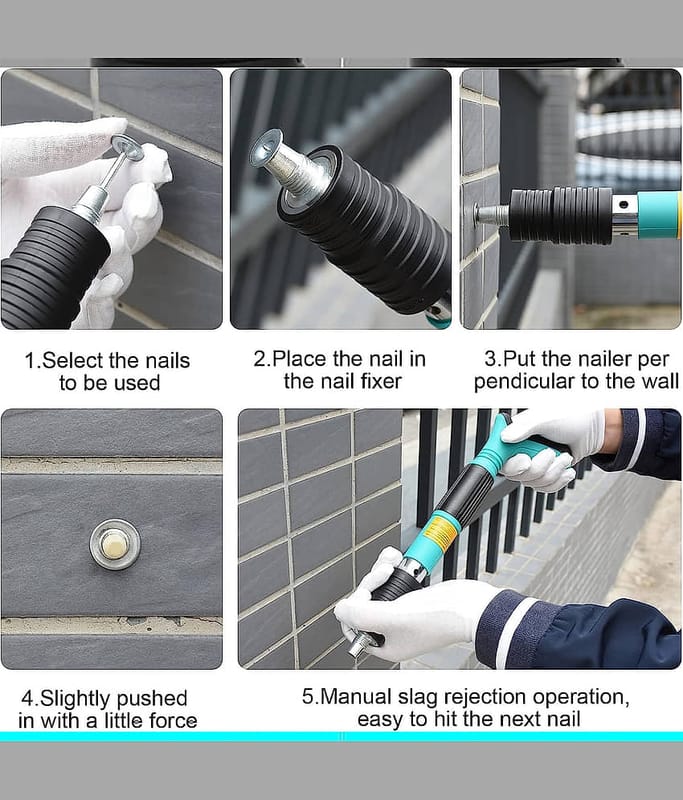 1.Select the nails to be used

2.Place the nail in the nail fixer

3.Put the nailer per pendicular to the wall

4.Slightly pushed in with a little force

5.Manual slag rejection operation, easy to hit the next nail