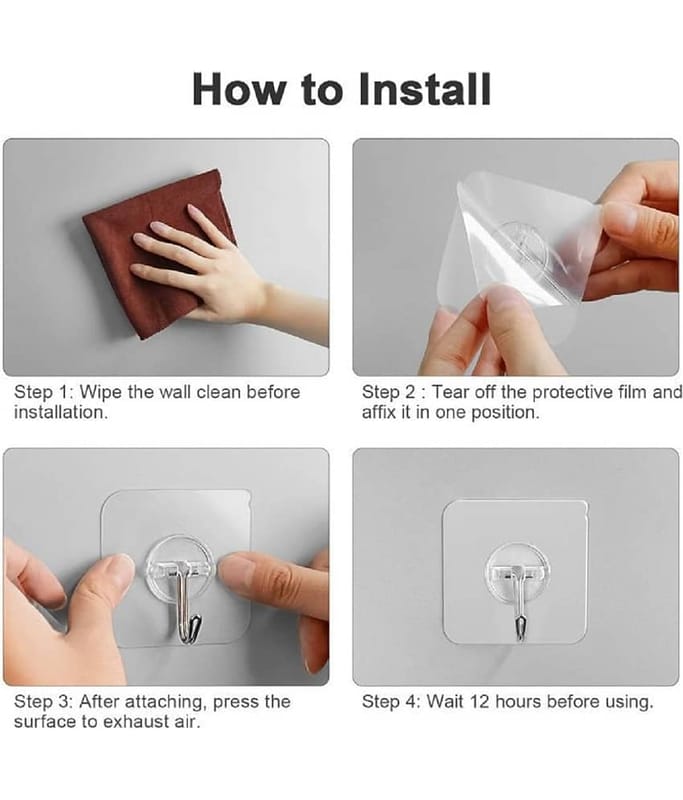 How to Install

Step 1: Wipe the wall clean before installation.

Step 2 : Tear off the protective film and affix it in one position.

Step 3: After attaching, press the surface to exhaust air.

Step 4: Wait 12 hours before using.