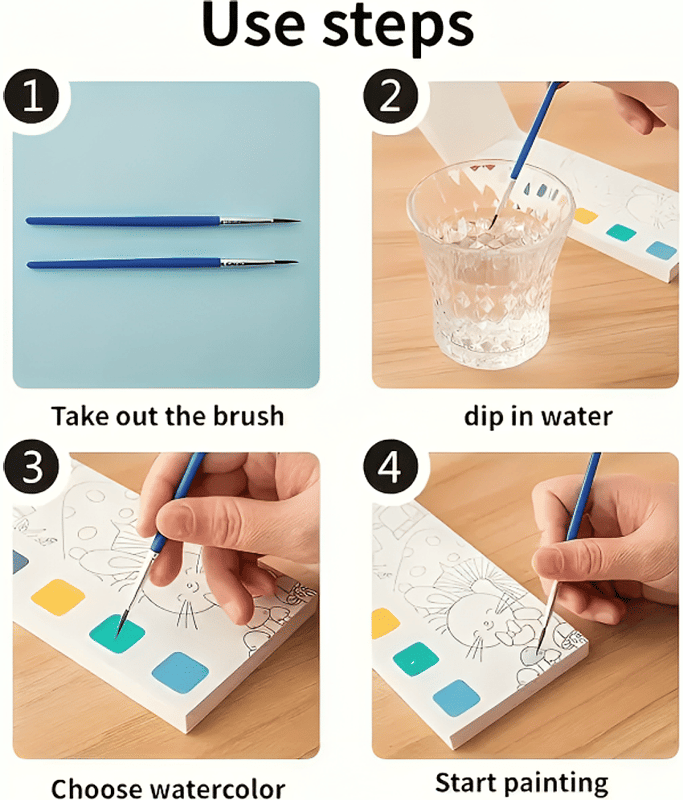 Use steps

1

Take out the brush

2

dip in water

3

Choose watercolor

4

Start painting