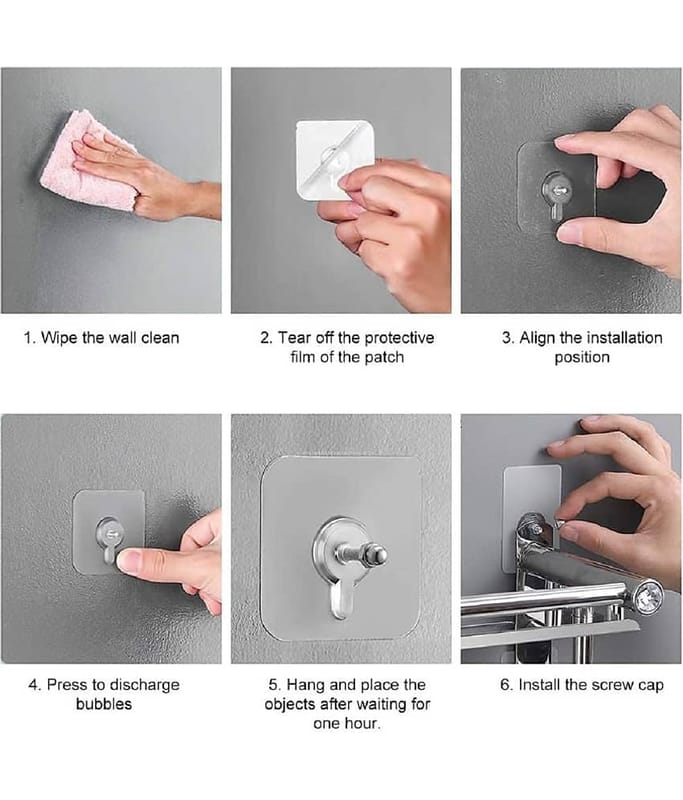 1. Wipe the wall clean

2. Tear off the protective film of the patch

3. Align the installation position

4. Press to discharge bubbles

5. Hang and place the objects after waiting for one hour.

6. Install the screw cap