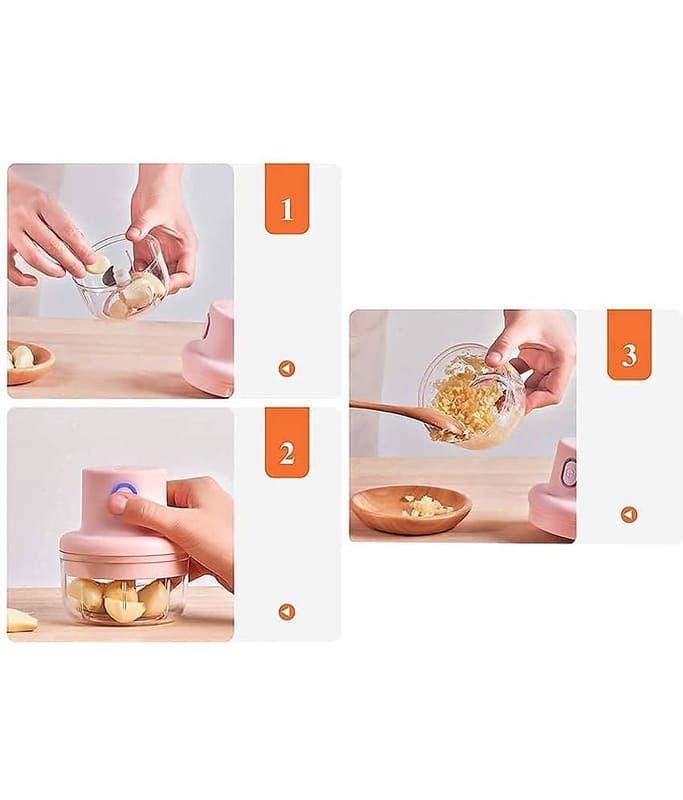 1

2

3