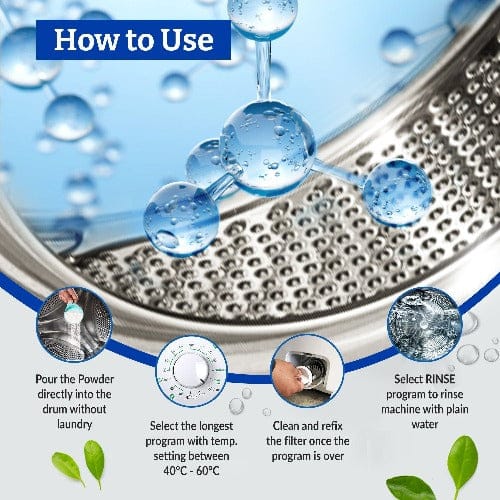 How to Use

Pour the Powder directly into the drum without laundry

Select the longest program with temp. setting between 40°C - 60°C

Clean and refix the filter once the program is over

Select RINSE program to rinse machine with plain water