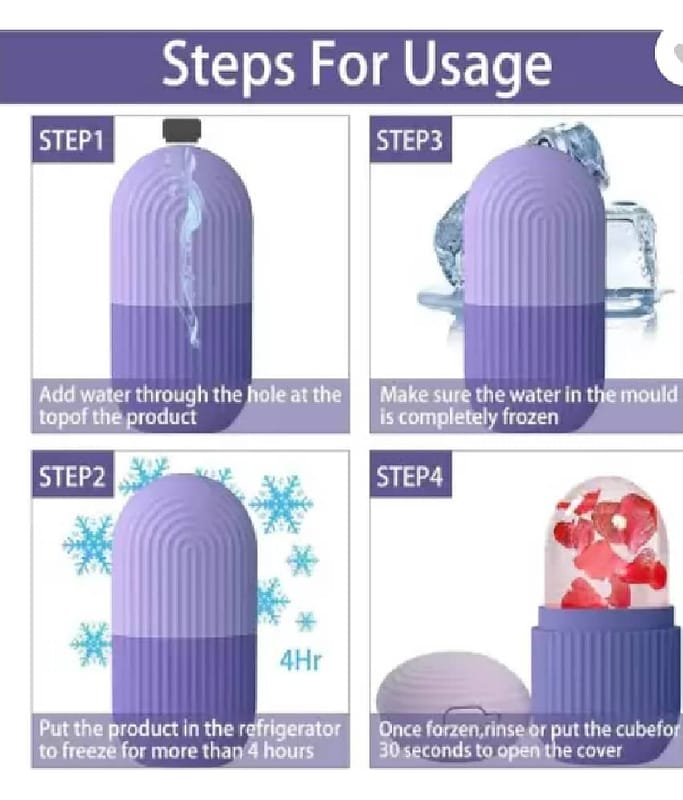 Steps For Usage

STEP1

Add water through the hole at the topof the product

STEP3

Make sure the water in the mould is completely frozen

STEP2

4Hr

Put the product in the refrigerator to freeze for more than 4 hours

STEP4

Once forzen,rinse or put the cubefor 30 seconds to open the cover