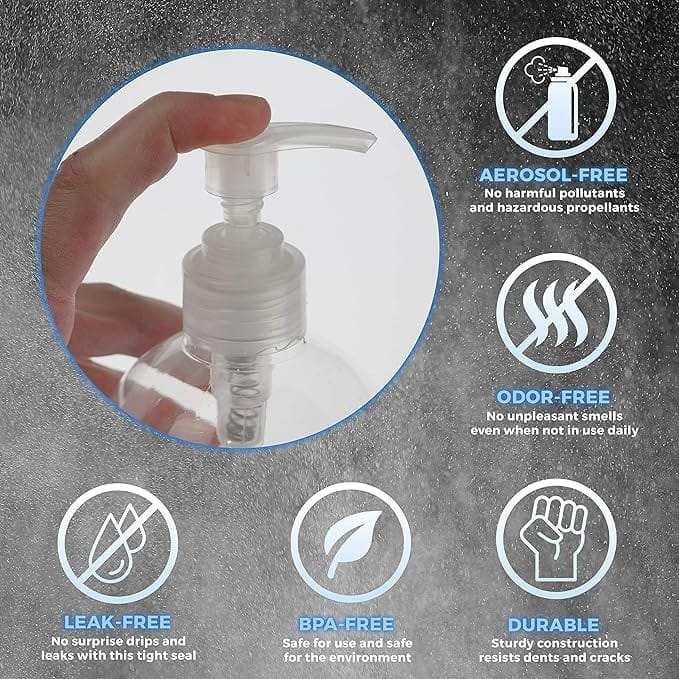 AEROSOL-FREE
No harmful pollutants and hazardous propellants

ODOR-FREE
No unpleasant smells even when not in use daily

LEAK-FREE
No surprise drips and leaks with this tight seal

BPA-FREE
Safe for use and safe for the environment

DURABLE
Sturdy construction resists dents and cracks