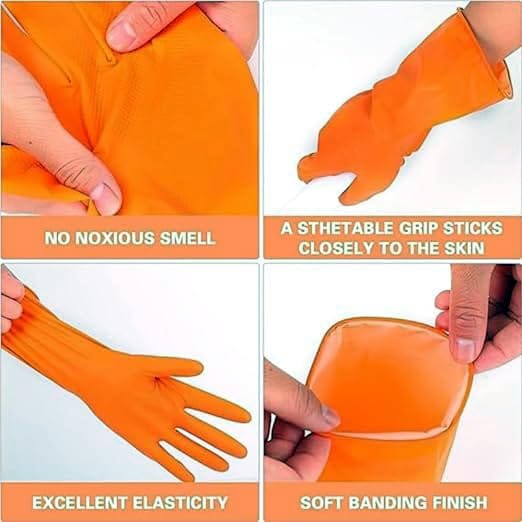 NO NOXIOUS SMELL

A STHETABLE GRIP STICKS CLOSELY TO THE SKIN

EXCELLENT ELASTICITY

SOFT BANDING FINISH