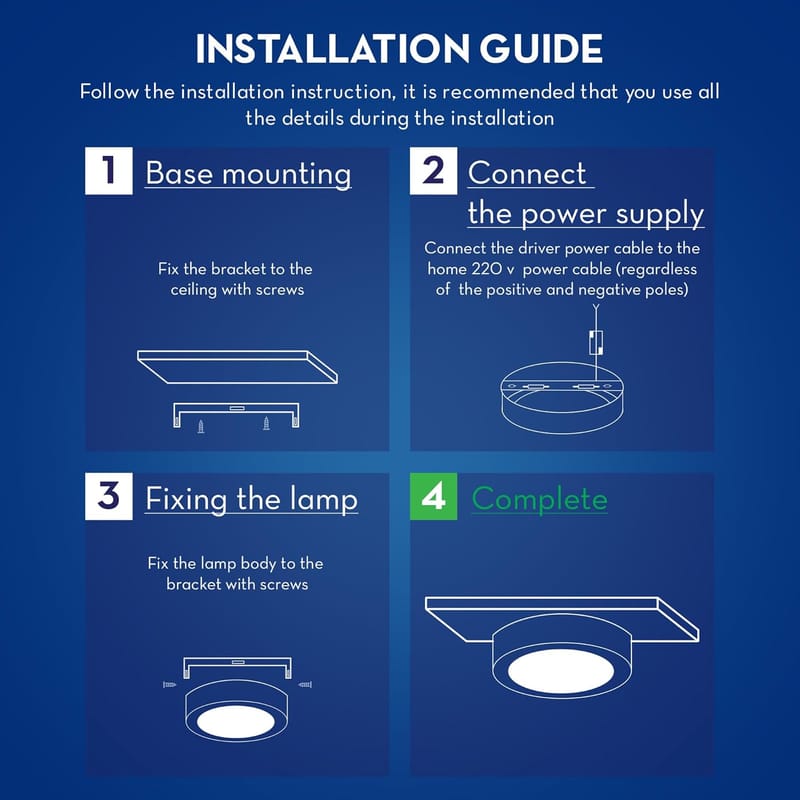 INSTALLATION GUIDE

Follow the installation instruction, it is recommended that you use all the details during the installation

1 Base mounting

Fix the bracket to the ceiling with screws

2 Connect the power supply

Connect the driver power cable to the home 220 v power cable (regardless of the positive and negative poles)

3 Fixing the lamp

Fix the lamp body to the bracket with screws

4 Complete