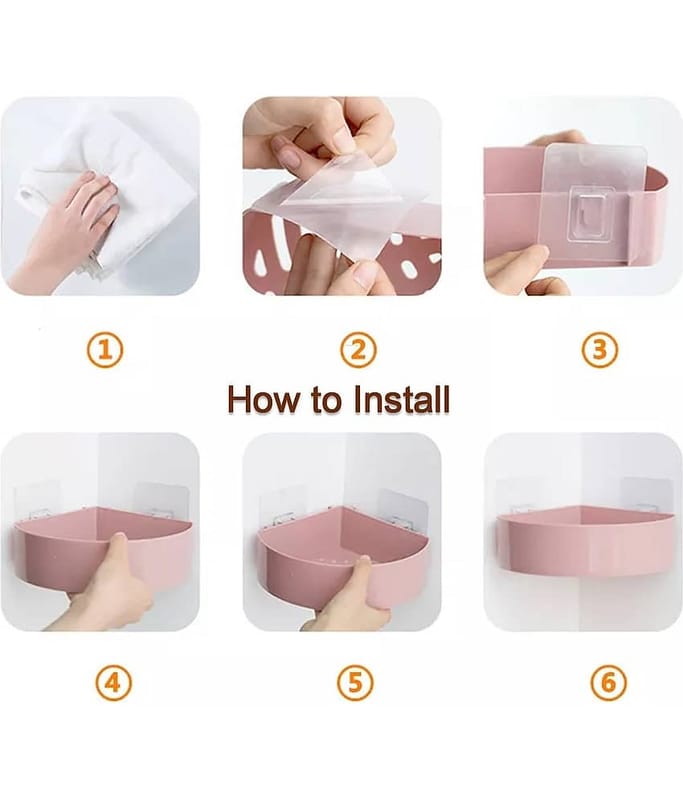 ①
②
③
How to Install
④
⑤
⑥