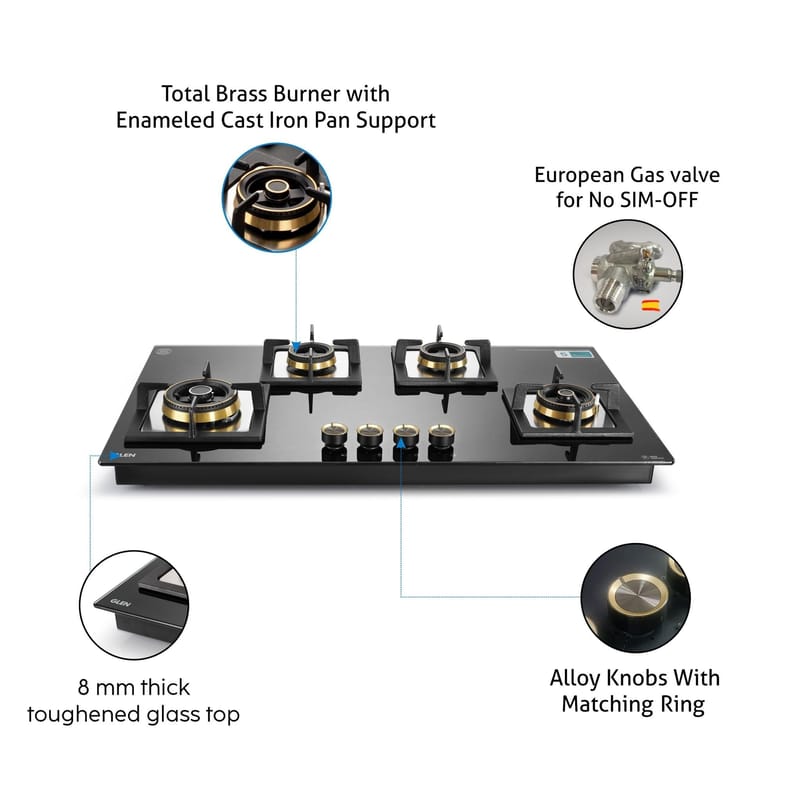 Total Brass Burner with
Enameled Cast Iron Pan Support

European Gas valve
for No SIM-OFF

GLEN

GLEN

8 mm thick
toughened glass top

Alloy Knobs With
Matching Ring