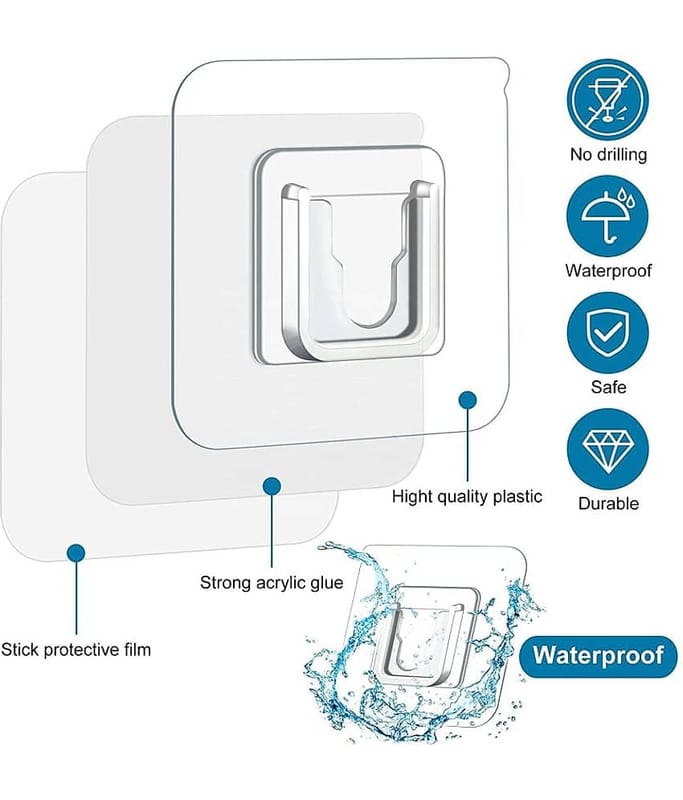 No drilling

Waterproof

Safe

Durable

Hight quality plastic

Strong acrylic glue

Stick protective film

Waterproof