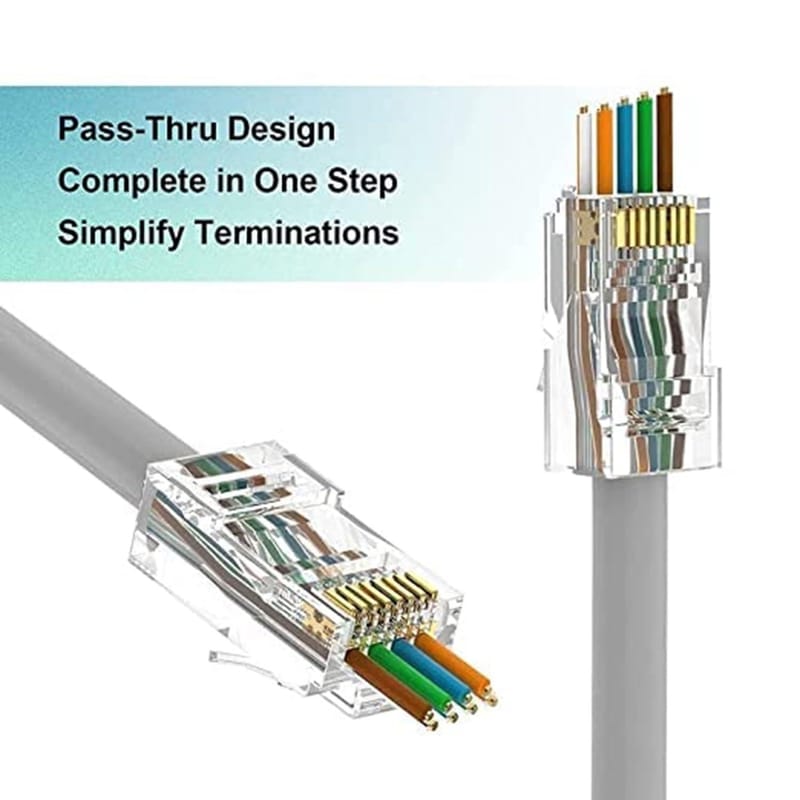 Pass-Thru Design
Complete in One Step
Simplify Terminations