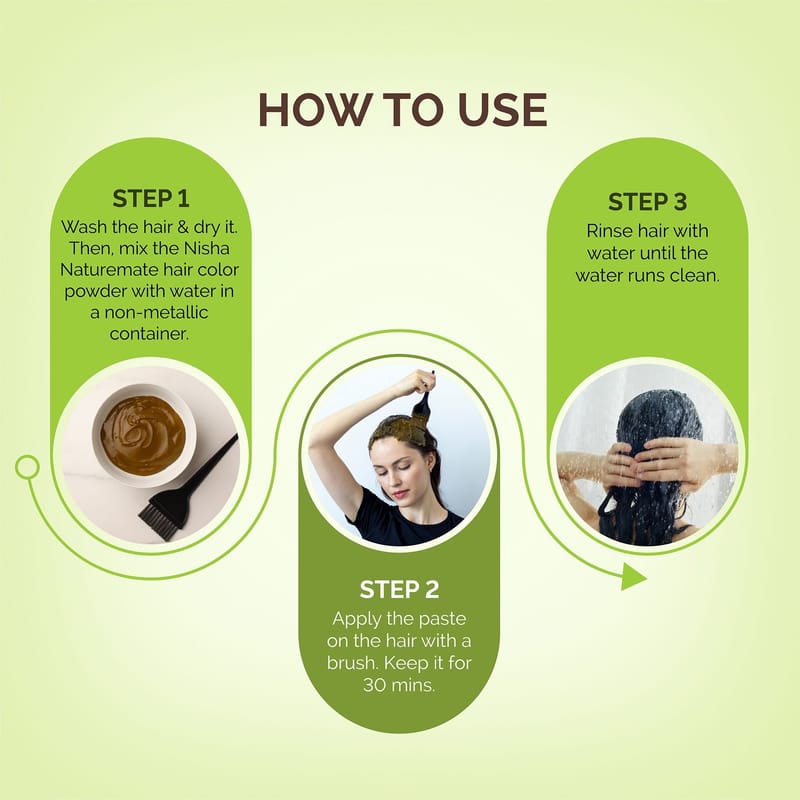 HOW TO USE

STEP 1
Wash the hair & dry it. Then, mix the Nisha Naturemate hair color powder with water in a non-metallic container.

STEP 2
Apply the paste on the hair with a brush. Keep it for 30 mins.

STEP 3
Rinse hair with water until the water runs clean.