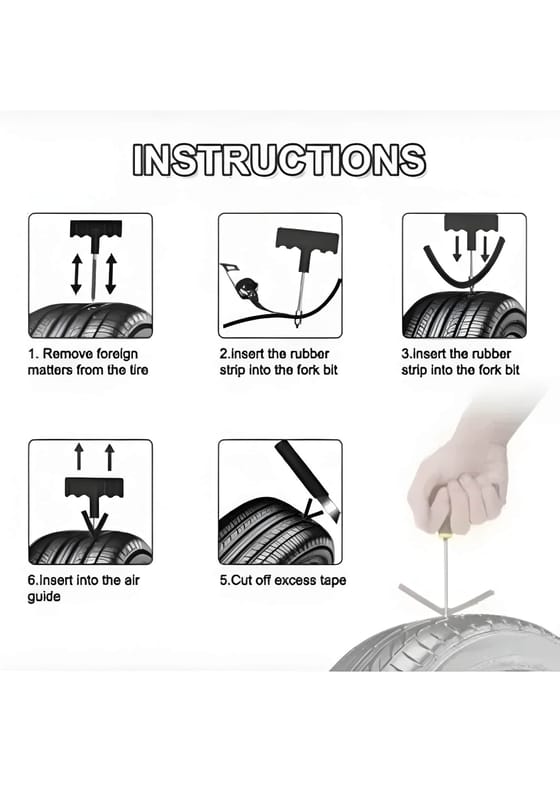 INSTRUCTIONS

1. Remove foreign matters from the tire

2.insert the rubber strip into the fork bit

3.Insert the rubber strip into the fork bit

6.Insert into the air guide

5.Cut off excess tape