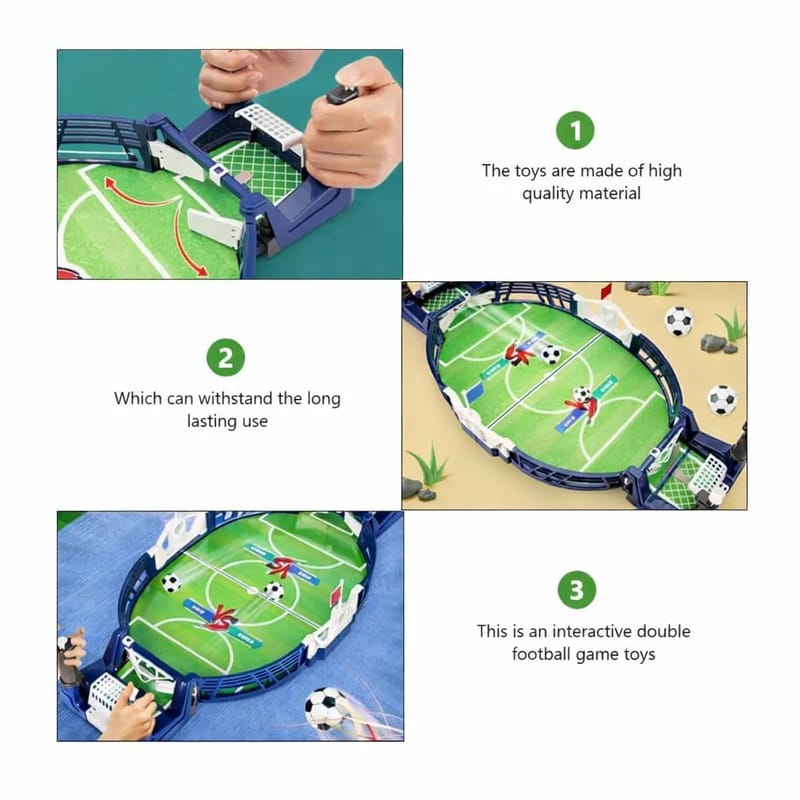 1

The toys are made of high quality material

2

Which can withstand the long lasting use

3

This is an interactive double football game toys