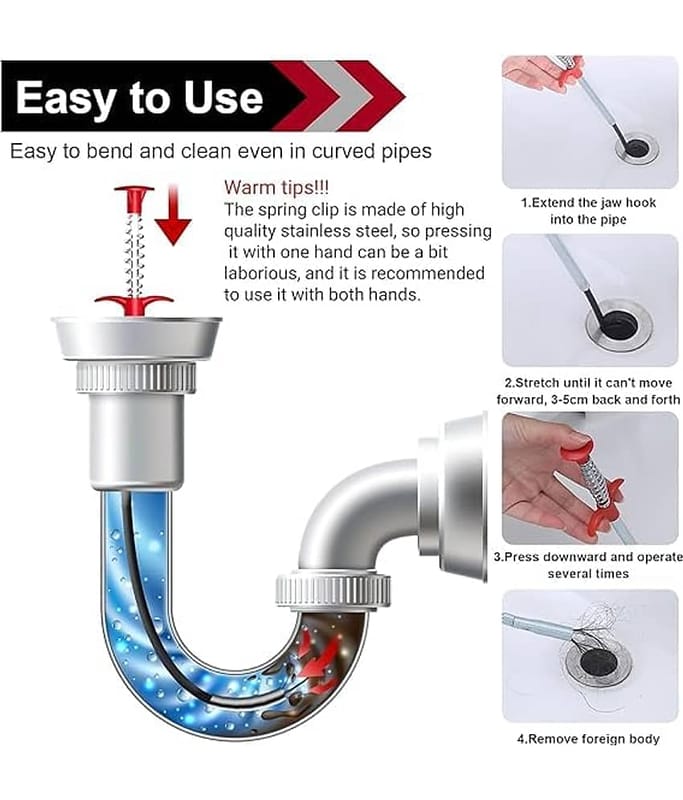 Easy to Use

Easy to bend and clean even in curved pipes

Warm tips!!!
The spring clip is made of high quality stainless steel, so pressing it with one hand can be a bit laborious, and it is recommended to use it with both hands.

1.Extend the jaw hook into the pipe

2.Stretch until it can't move forward, 3-5cm back and forth

3.Press downward and operate several times

4.Remove foreign body