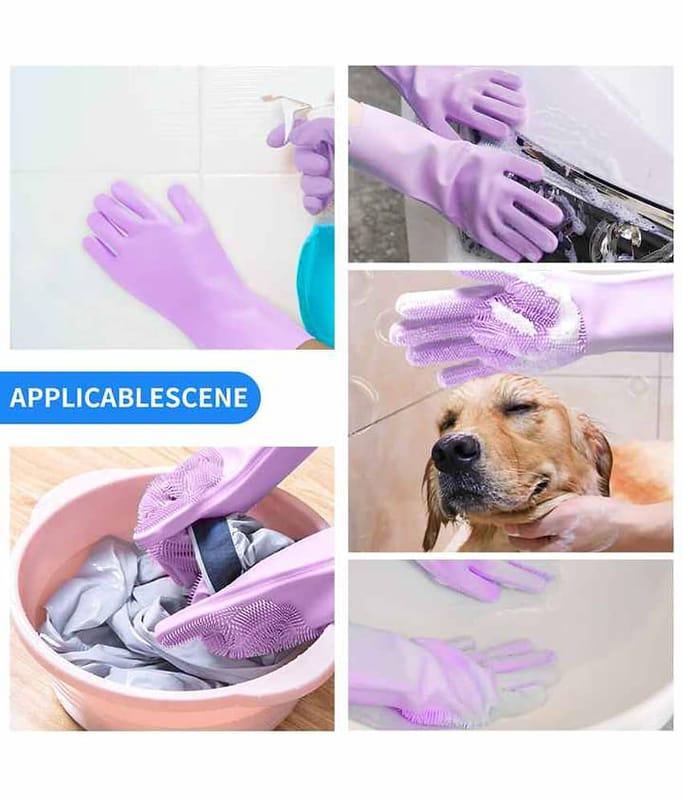 APPLICABLESCENE