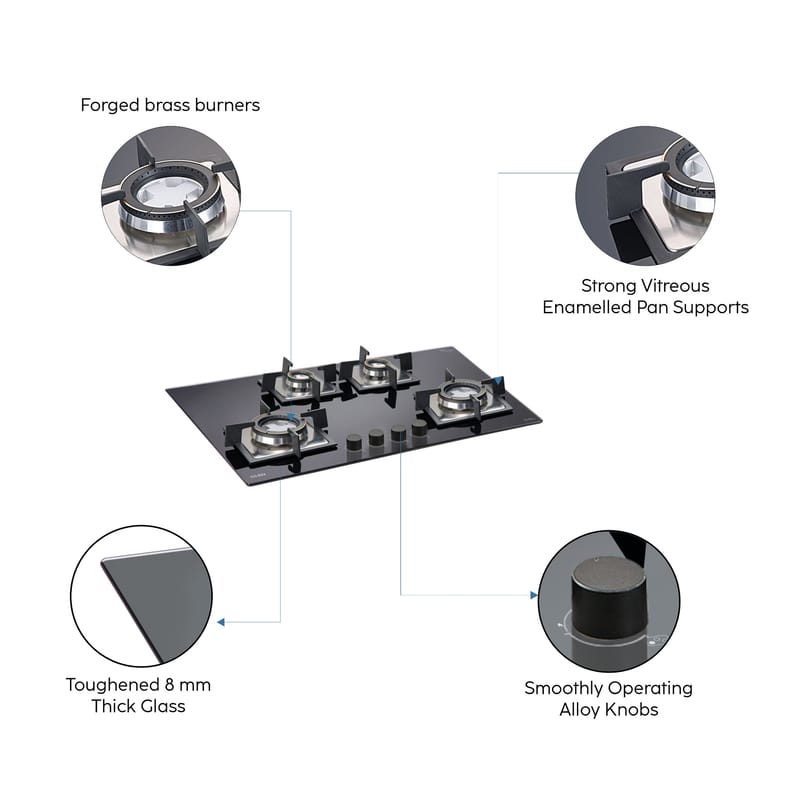 Forged brass burners

Strong Vitreous
Enamelled Pan Supports

Toughened 8 mm
Thick Glass

Smoothly Operating
Alloy Knobs