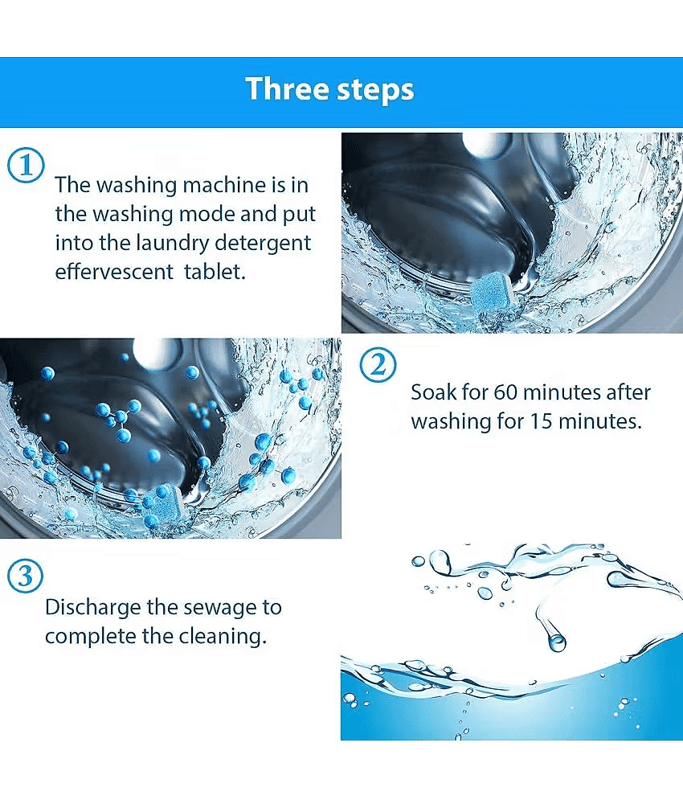 Three steps

①

The washing machine is in the washing mode and put into the laundry detergent effervescent  tablet.

②

Soak for 60 minutes after washing for 15 minutes.

③

Discharge the sewage to complete the cleaning.