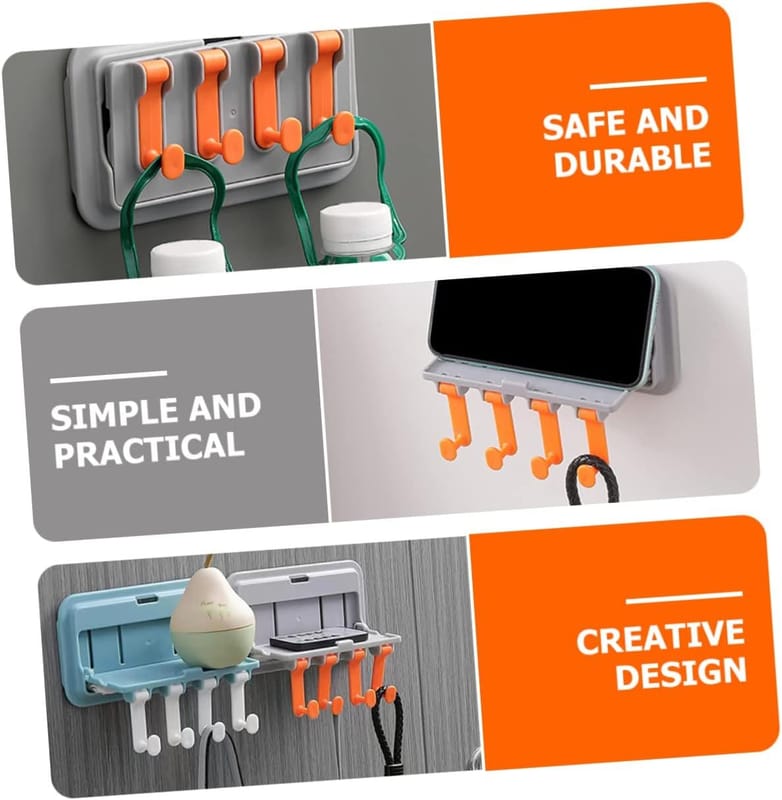 SAFE AND DURABLE

SIMPLE AND PRACTICAL

CREATIVE DESIGN