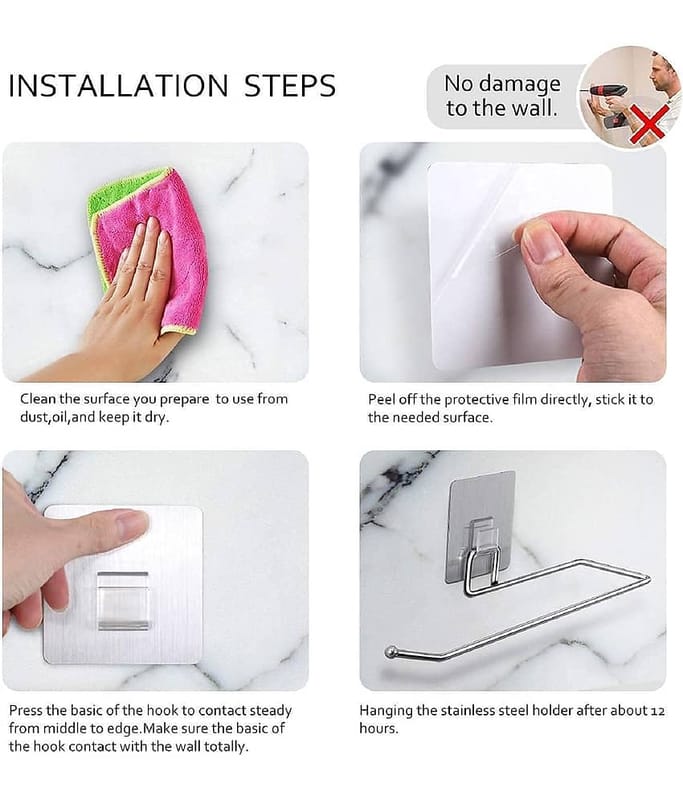 INSTALLATION STEPS

No damage to the wall.

Clean the surface you prepare to use from dust,oil,and keep it dry.

Peel off the protective film directly, stick it to the needed surface.

Press the basic of the hook to contact steady from middle to edge.Make sure the basic of the hook contact with the wall totally.

Hanging the stainless steel holder after about 12 hours.