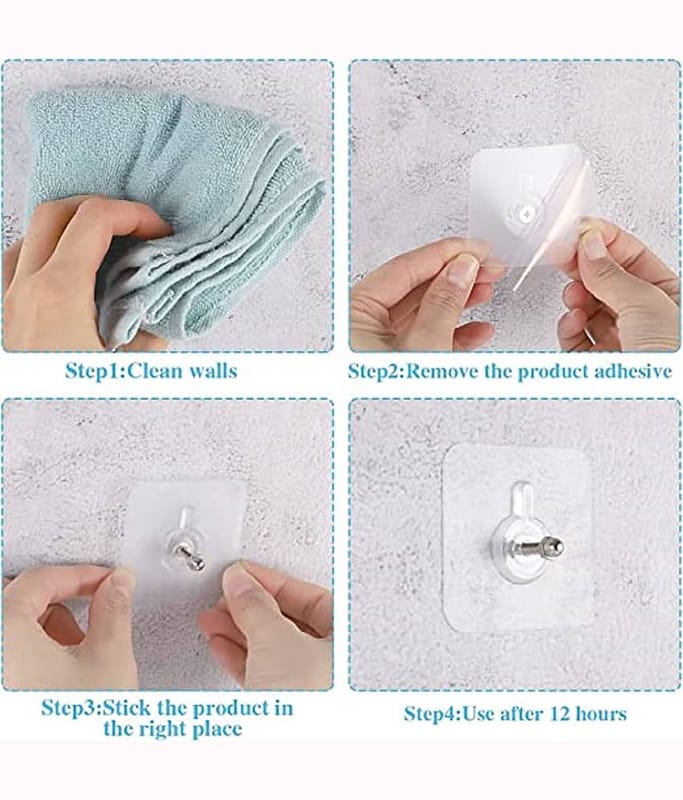 Step1:Clean walls

Step2:Remove the product adhesive

Step3:Stick the product in the right place

Step4:Use after 12 hours