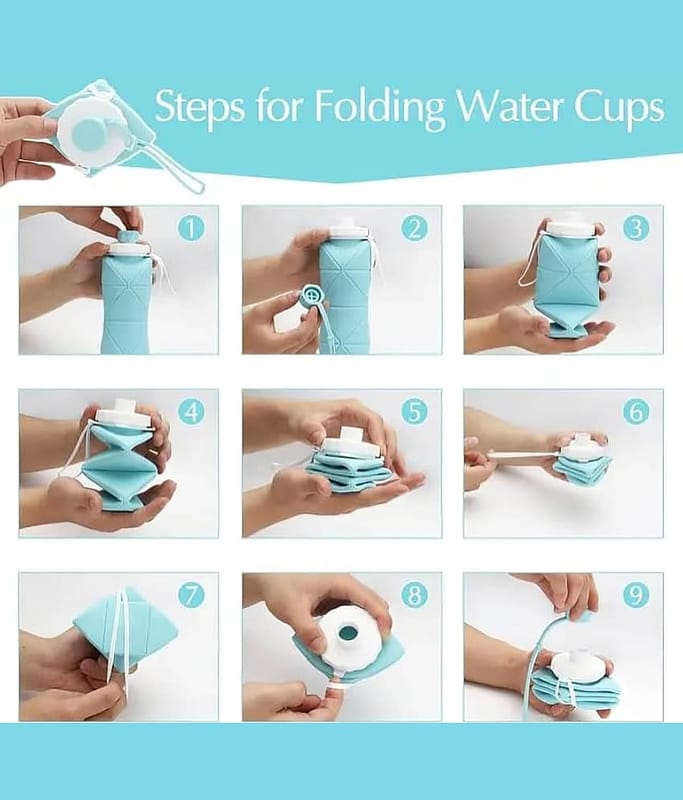 Steps for Folding Water Cups

1

2

3

4

5

6

7

8

9