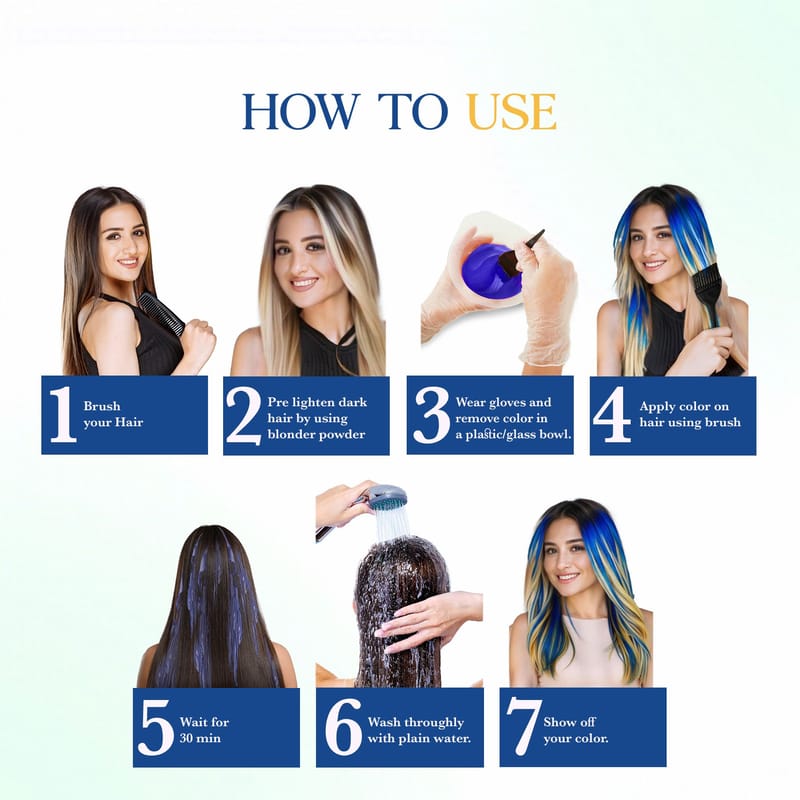 HOW TO USE

1 Brush your Hair

2 Pre lighten dark hair by using blonder powder

3 Wear gloves and remove color in a plastic/glass bowl.

4 Apply color on hair using brush

5 Wait for 30 min

6 Wash throughly with plain water.

7 Show off your color.