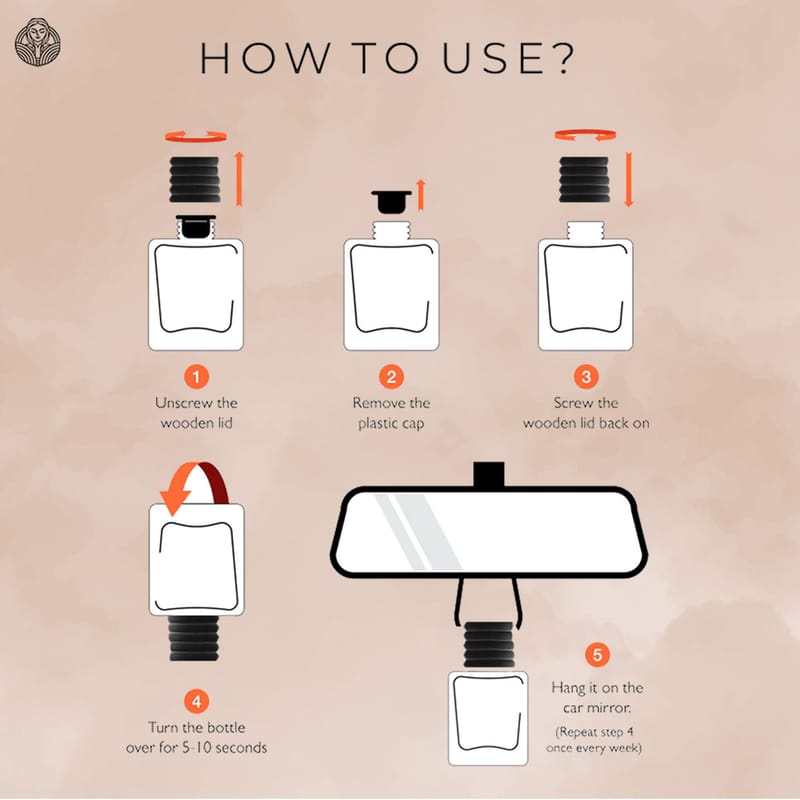 HOW TO USE?

1
Unscrew the wooden lid

2
Remove the plastic cap

3
Screw the wooden lid back on

4
Turn the bottle over for 5-10 seconds

5
Hang it on the car mirror.
(Repeat step 4 once every week)